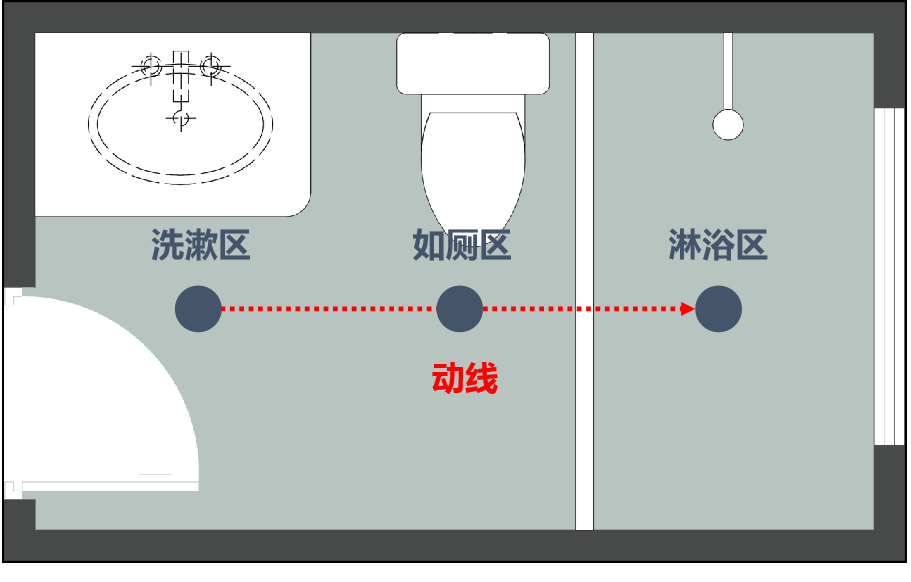 洗漱区

如厕区

淋浴区

动线