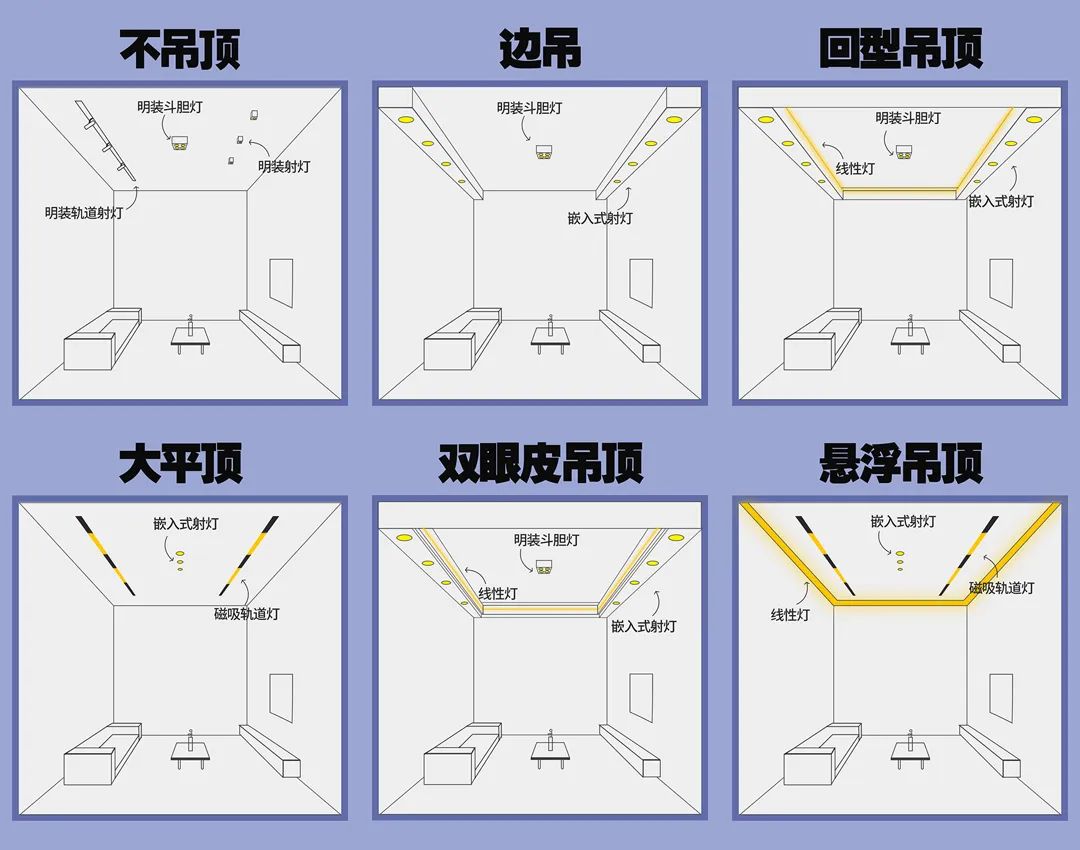 不吊顶

明装斗胆灯
明装射灯
明装轨道射灯

边吊

明装斗胆灯
嵌入式射灯

回型吊顶

明装斗胆灯
线性灯
嵌入式射灯

大平顶

嵌入式射灯
磁吸轨道灯

双眼皮吊顶

明装斗胆灯
线性灯
嵌入式射灯

悬浮吊顶

嵌入式射灯
磁吸轨道灯
线性灯