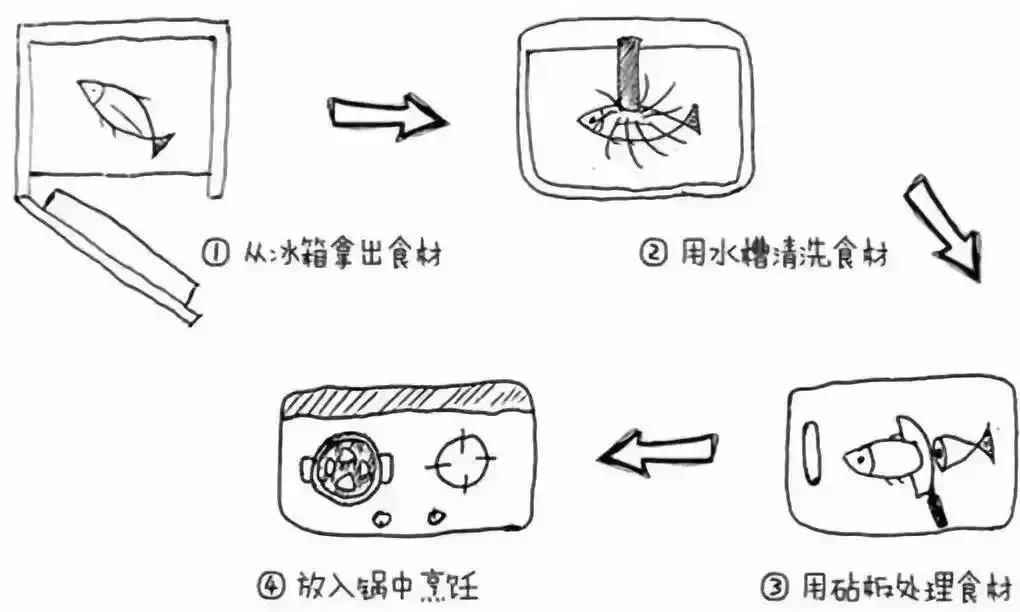 ① 从冰箱拿出食材

② 用水槽清洗食材

③ 用砧板处理食材

④ 放入锅中烹饪